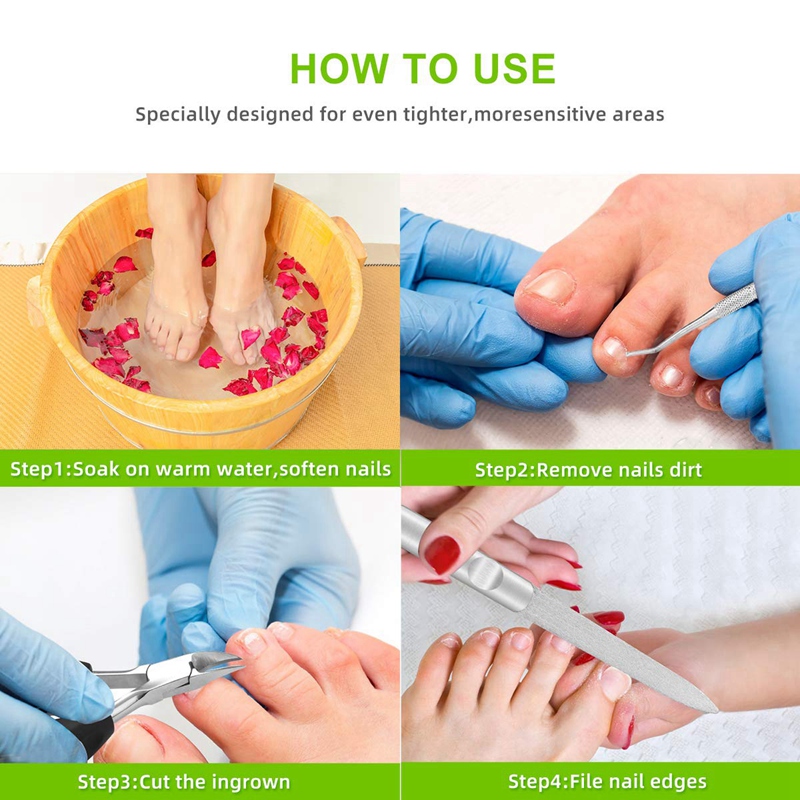 HOW TO USE

Specially designed for even tighter,moresensitive areas

Step1:Soak on warm water,soften nails

Step2:Remove nails dirt

Step3:Cut the ingrown

Step4:File nail edges